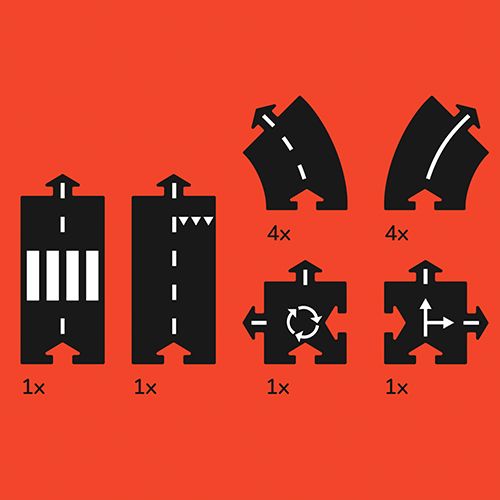 4x

4x

1x

1x

1x

1x