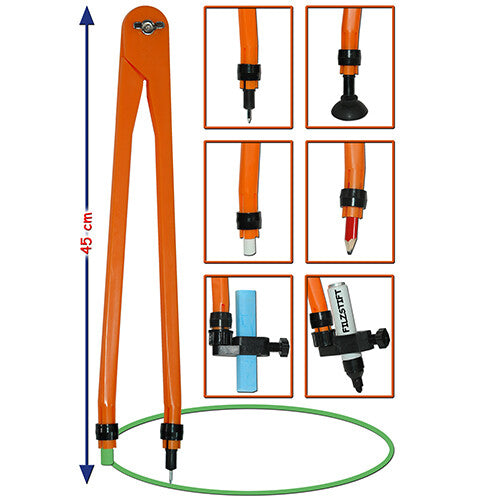 45 cm

FILZSTIFT