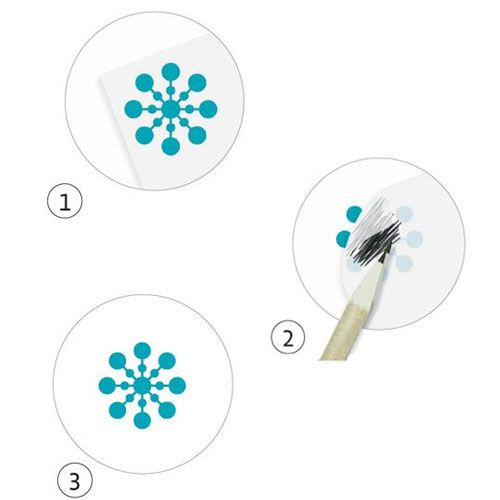 1

2

3