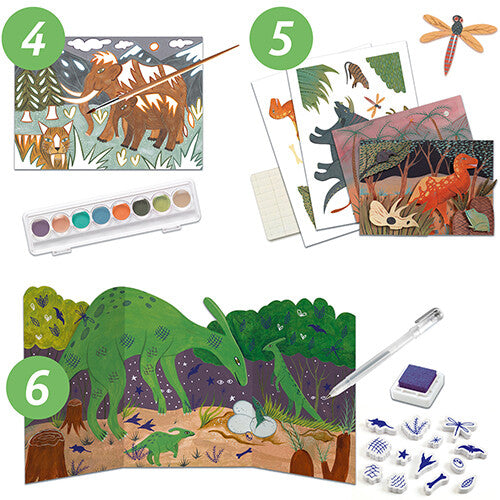 4

5

6