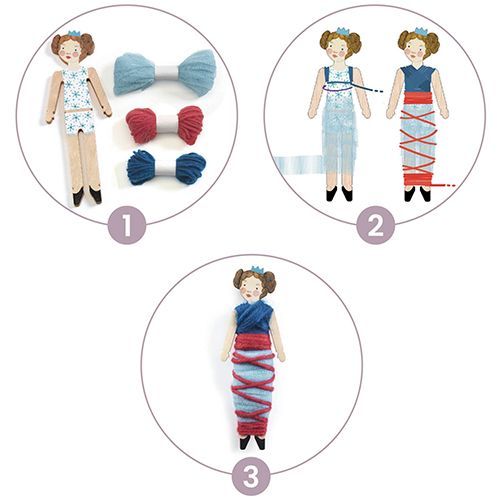 1

2

3