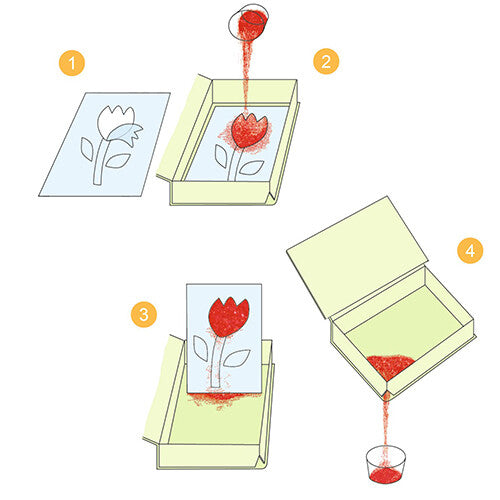 1

2

3

4