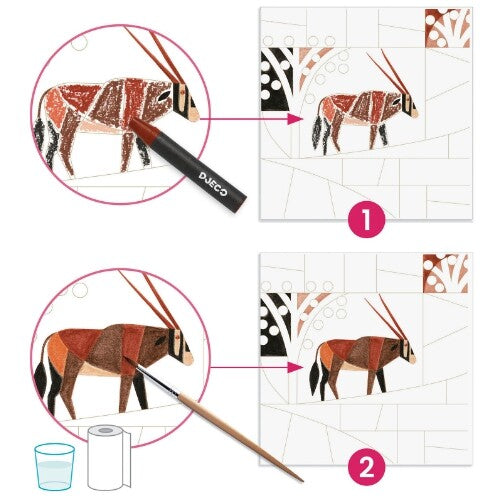 DJECO

1

2